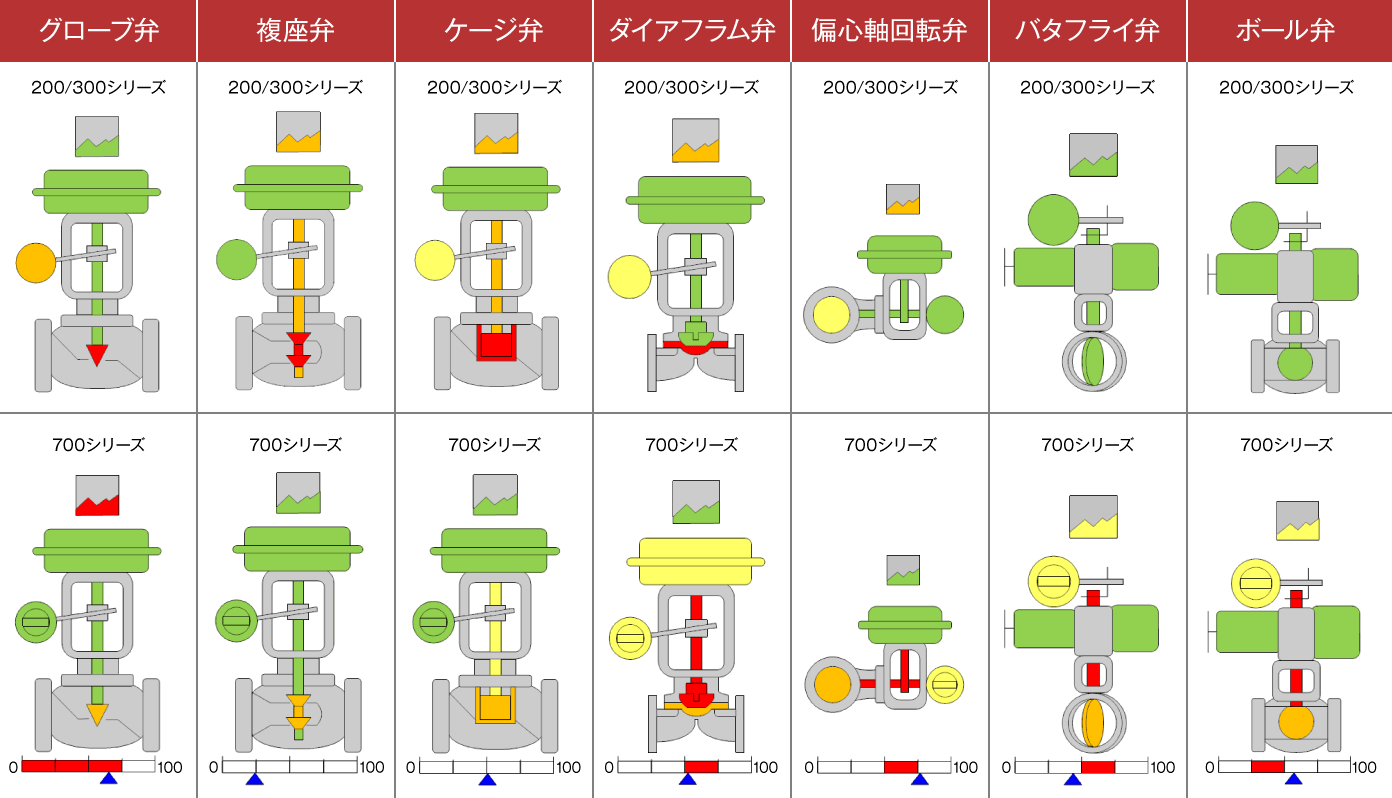 | グローブ弁 | 複座弁 | ケージ弁 | ダイアフラム弁 | 偏心軸回転弁 | バタフライ弁 | ボール弁 |
|---|---|---|---|---|---|---|
| 200/300シリーズ | 200/300シリーズ | 200/300シリーズ | 200/300シリーズ | 200/300シリーズ | 200/300シリーズ | 200/300シリーズ |
| 700シリーズ | 700シリーズ | 700シリーズ | 700シリーズ | 700シリーズ | 700シリーズ | 700シリーズ |
| 0 100 | 0 100 | 0 100 | 0 100 | 0 100 | 0 100 | 0 100 |